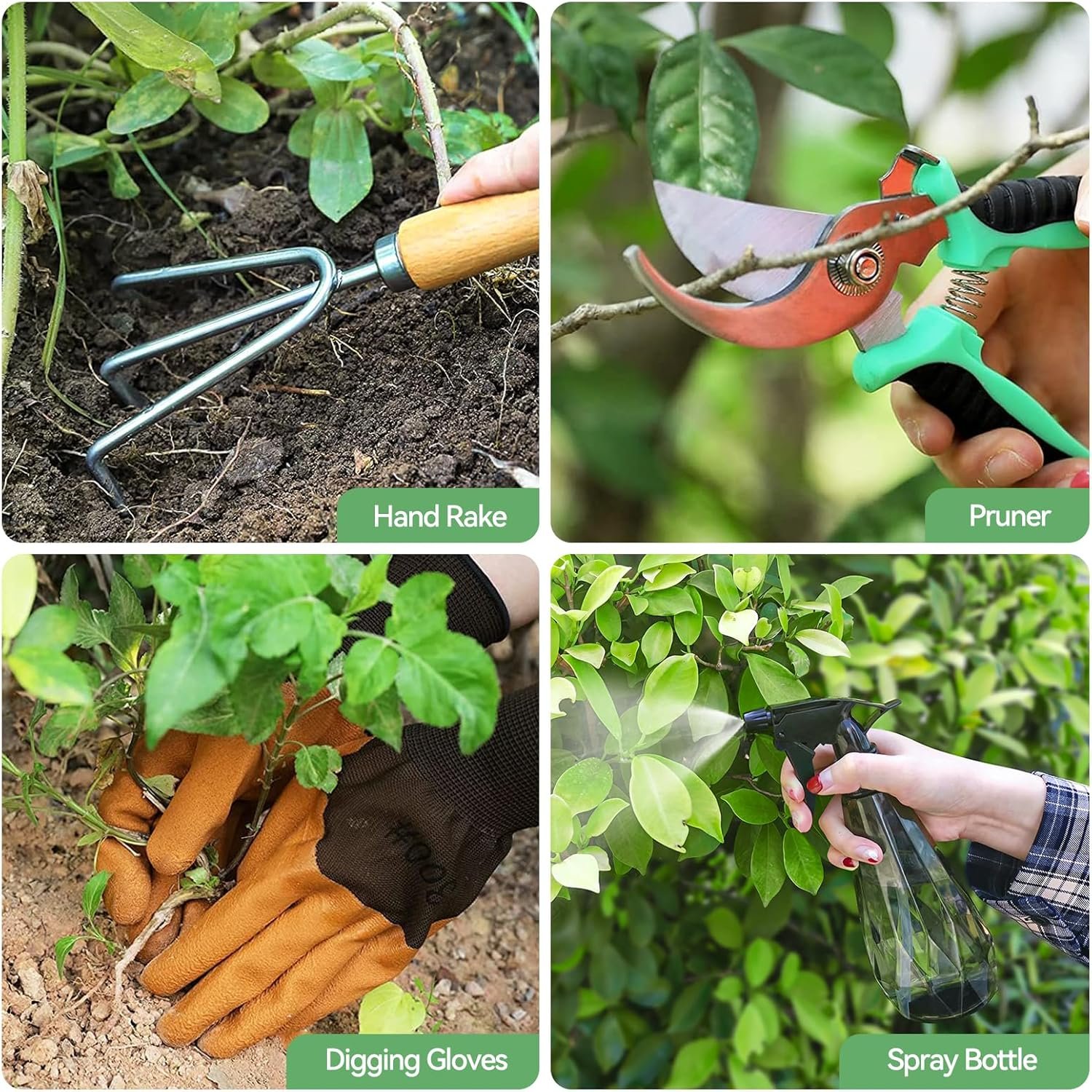 Hand Rake

Pruner

Digging Gloves

Spray Bottle